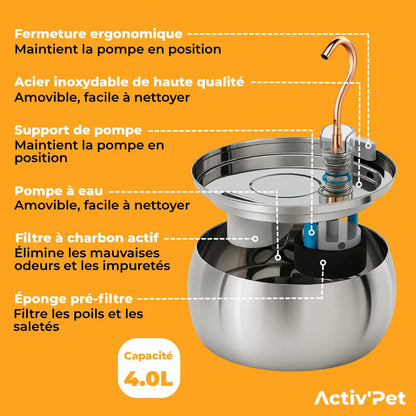 Fermeture ergonomique
Maintient la pompe en position

Acier inoxydable de haute qualité
Amovible, facile à nettoyer

Support de pompe
Maintient la pompe en position

Pompe à eau
Amovible, facile à nettoyer

Filtre à charbon actif
Élimine les mauvaises odeurs et les impuretés

Éponge pré-filtre
Filtre les poils et les saletés

Capacité
4.0L

Activ'Pet